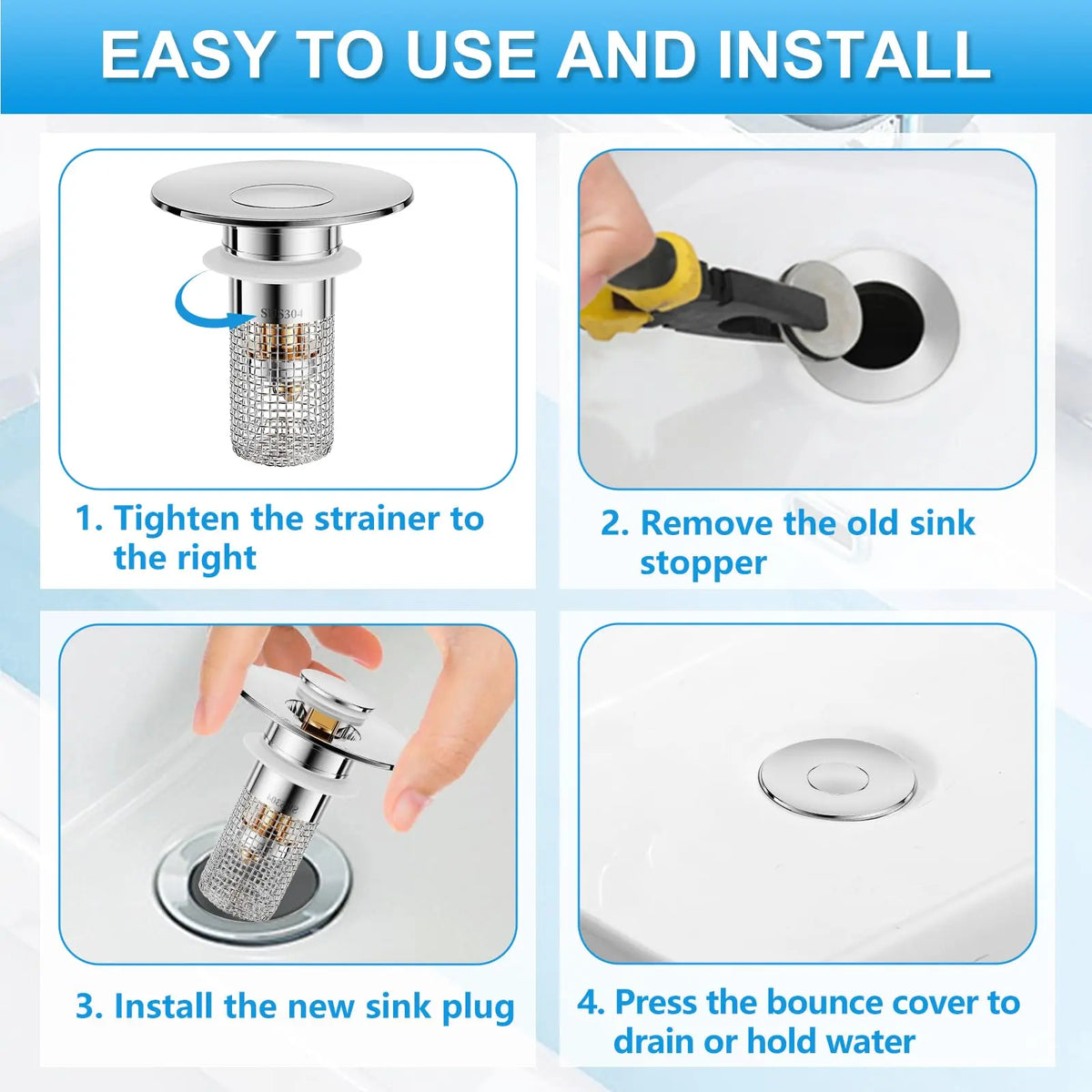 EASY TO USE AND INSTALL

SUS304

1. Tighten the strainer to the right

2. Remove the old sink stopper

3. Install the new sink plug

4. Press the bounce cover to drain or hold water